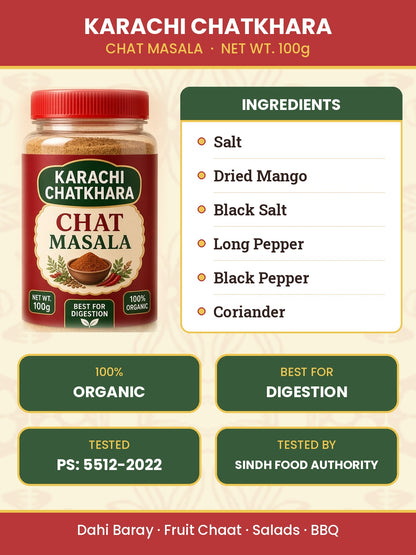 KARACHI CHATKHARA
CHAT MASALA · NET WT. 100g

KARACHI CHATKHARA
CHAT MASALA
NET WT. 100g
BEST FOR DIGESTION
100% ORGANIC

INGREDIENTS
• Salt
• Dried Mango
• Black Salt
• Long Pepper
• Black Pepper
• Coriander

100%
ORGANIC

BEST FOR
DIGESTION

TESTED
PS: 5512-2022

TESTED BY
SINDH FOOD AUTHORITY

Dahi Baray · Fruit Chaat · Salads · BBQ